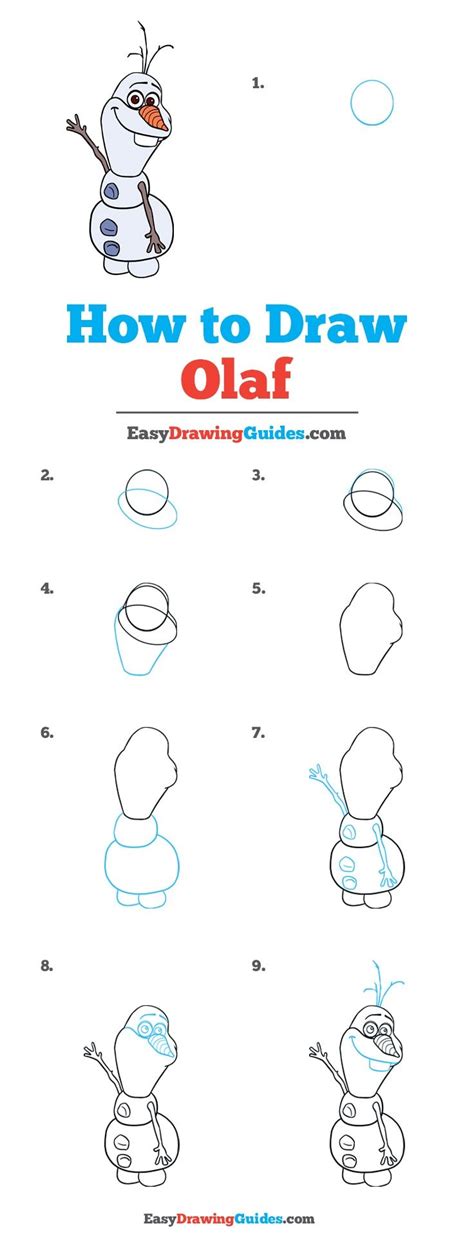 1.

How to Draw
Olaf

EasyDrawingGuides.com

2.

3.

4.

5.

6.

7.

8.

9.

EasyDrawingGuides.com