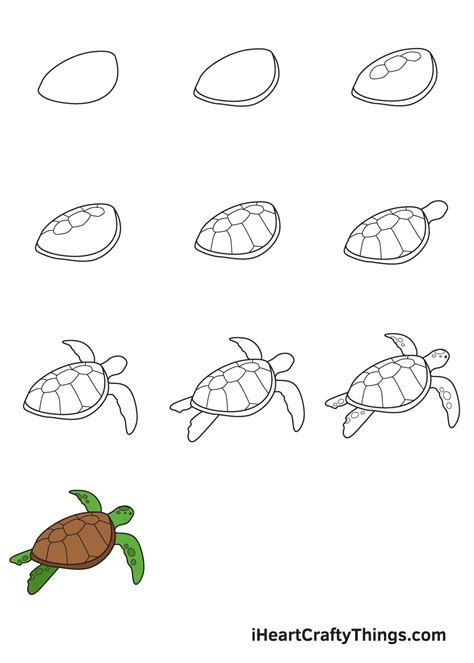 iHeartCraftyThings.com