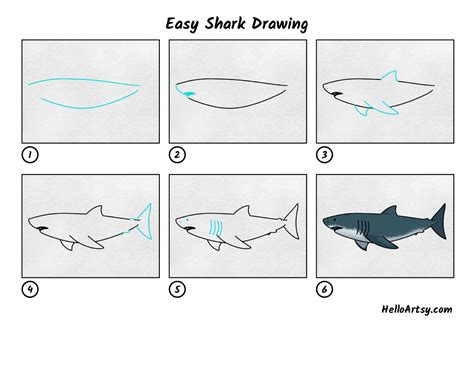 Easy Shark Drawing

1

2

3

4

5

6

HelloArtsy.com