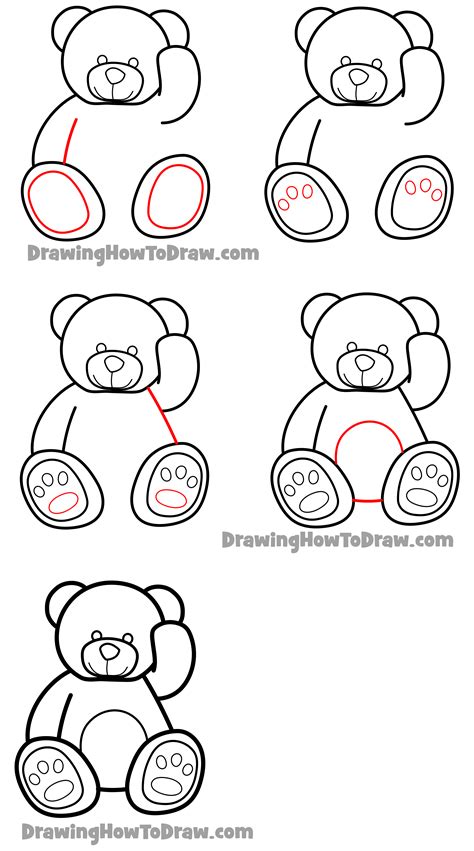 DrawingHowToDraw.com

DrawingHowToDraw.com

DrawingHowToDraw.com