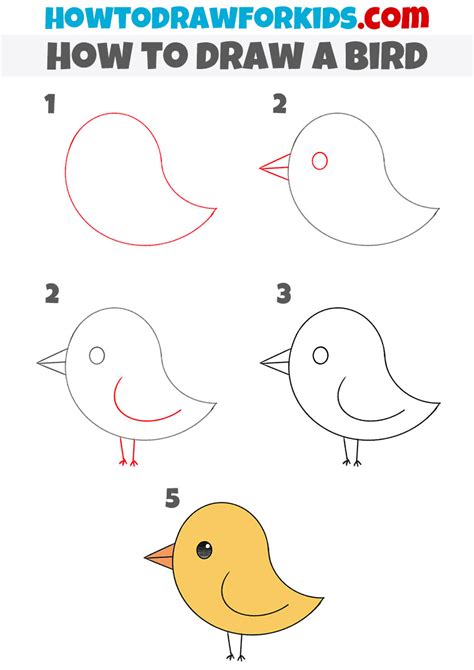 HOWTODRAWFORKIDS.com
HOW TO DRAW A BIRD

1

2

2

3

5