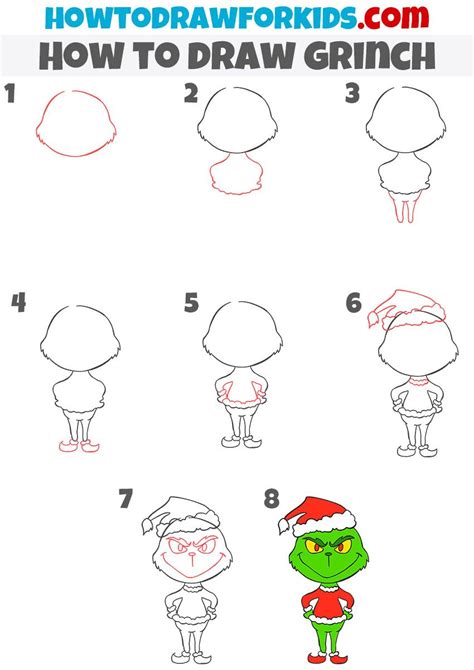 HOWTODRAWFORKIDS.com
HOW TO DRAW GRINCH

1

2

3

4

5

6

7

8