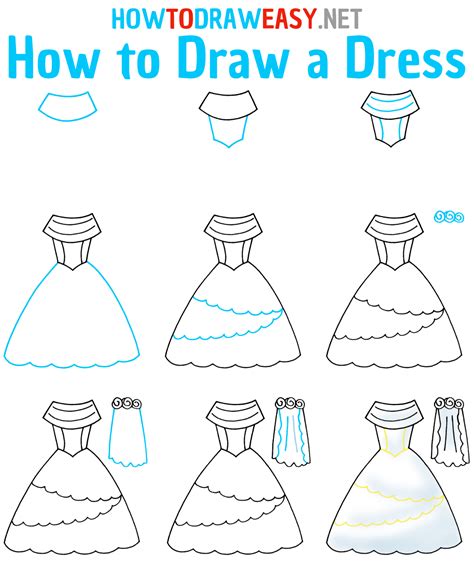 HOWTODRAWEASY.NET
How to Draw a Dress