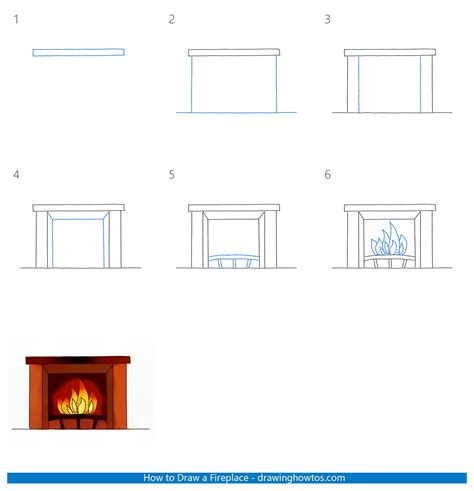 1

2

3

4

5

6

How to Draw a Fireplace - drawinghowtos.com