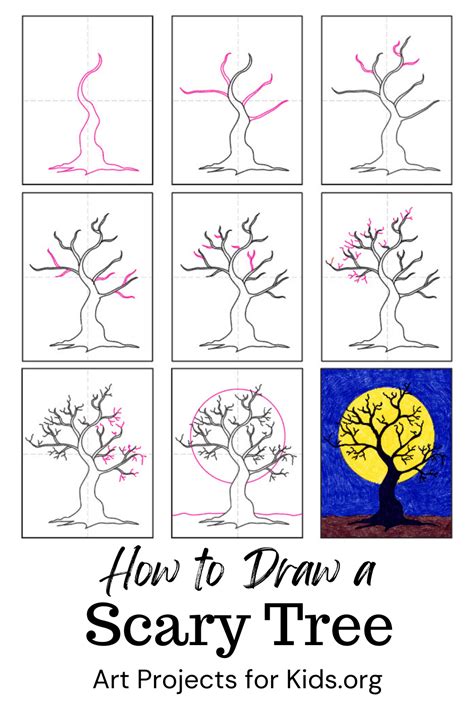 How to Draw a
Scary Tree

Art Projects for Kids.org