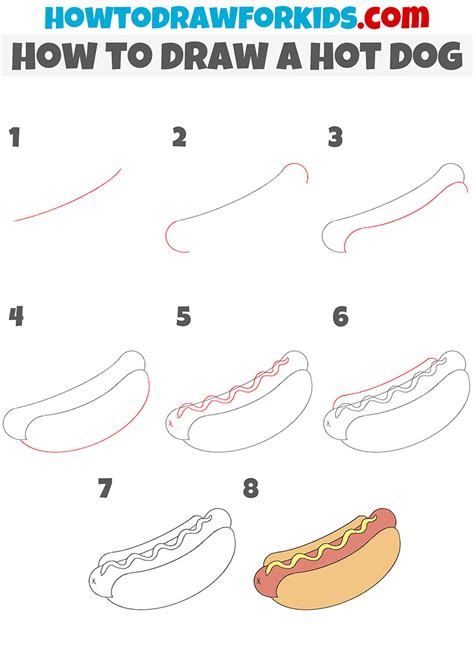 HOWTODRAWFORKIDS.com
HOW TO DRAW A HOT DOG

1

2

3

4

5

6

7

8