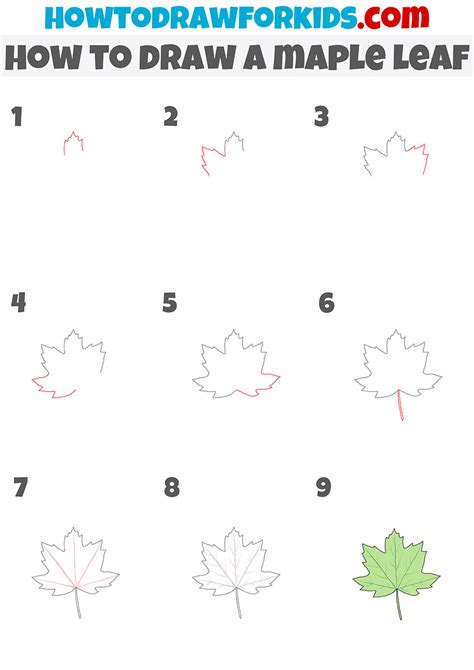 HOWTODRAWFORKIDS.com
HOW TO DRAW A MAPLE LEAF

1

2

3

4

5

6

7

8

9