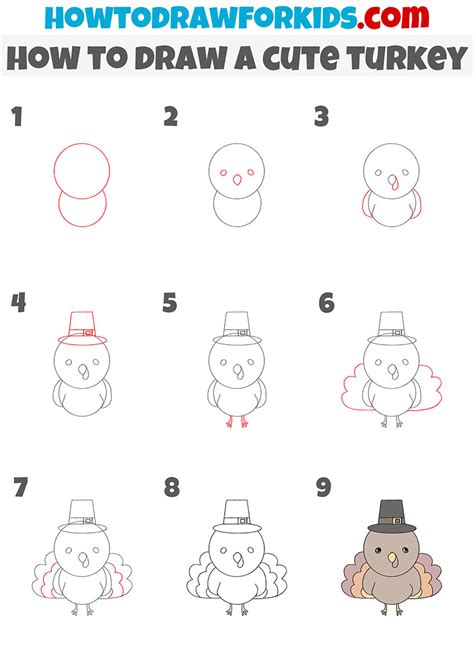 HOWTODRAWFORKIDS.com
HOW TO DRAW A CUTE TURKEY

1

2

3

4

5

6

7

8

9