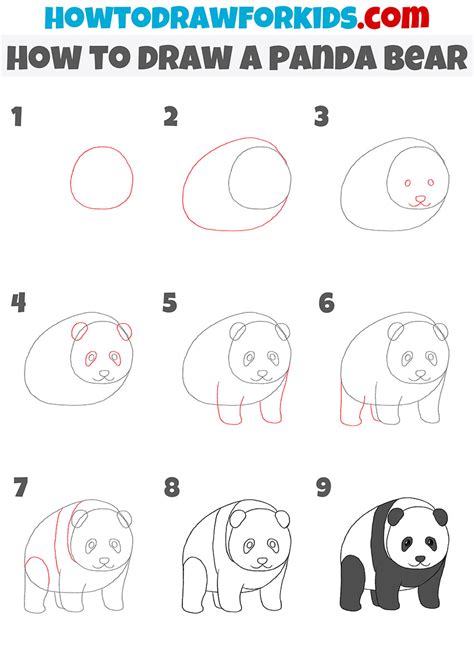 HOWTODRAWFORKIDS.com
HOW TO DRAW A PANDA BEAR

1

2

3

4

5

6

7

8

9