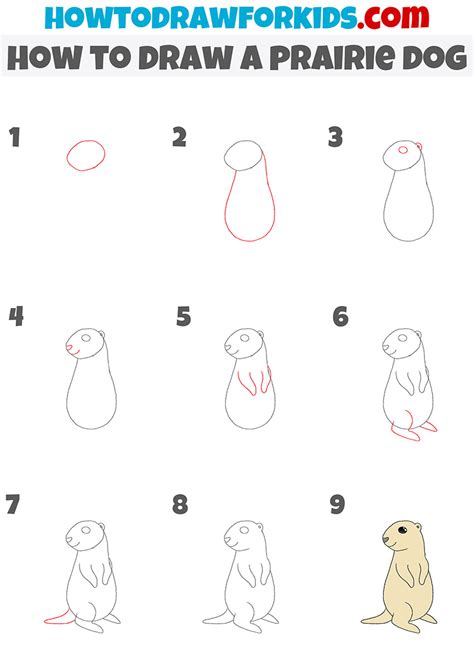 HOWTODRAWFORKIDS.com

HOW TO DRAW A PRAIRIE DOG

1

2

3

4

5

6

7

8

9