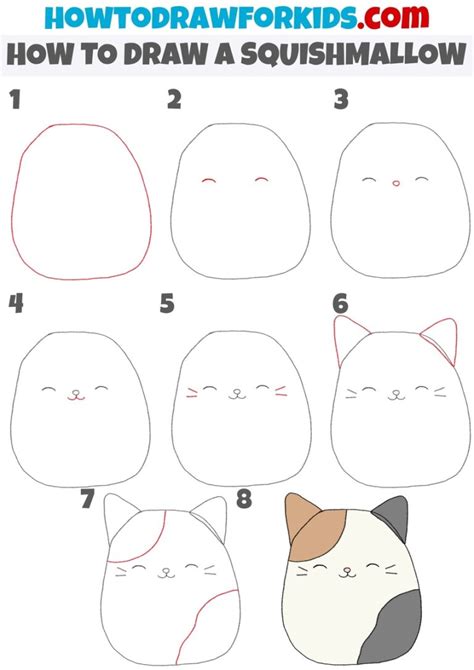 HOWTODRAWFORKIDS.com
HOW TO DRAW A SQUISHMALLOW

1

2

3

4

5

6

7

8