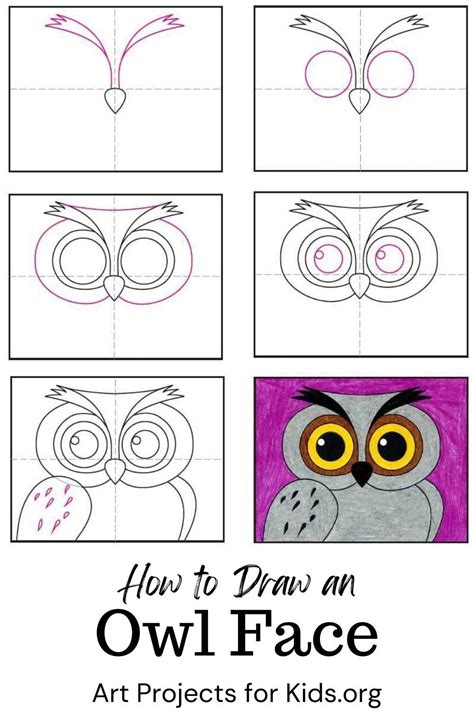 How to Draw an
Owl Face

Art Projects for Kids.org