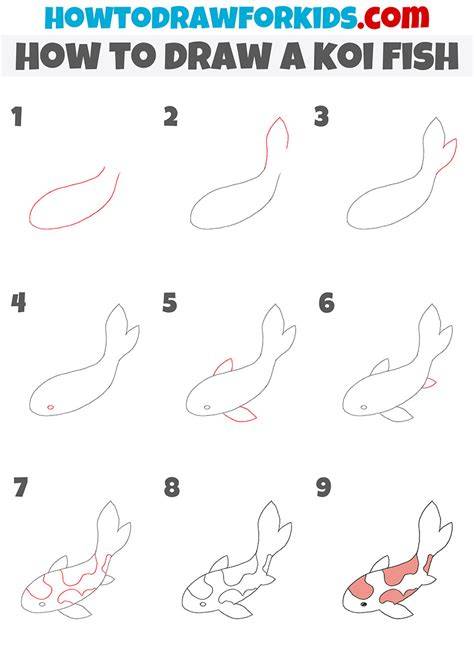 HOWTODRAWFORKIDS.com
HOW TO DRAW A KOI FISH

1

2

3

4

5

6

7

8

9