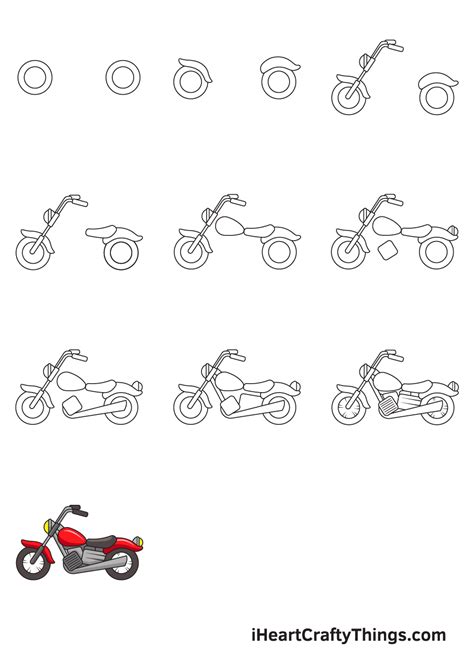 iHeartCraftyThings.com