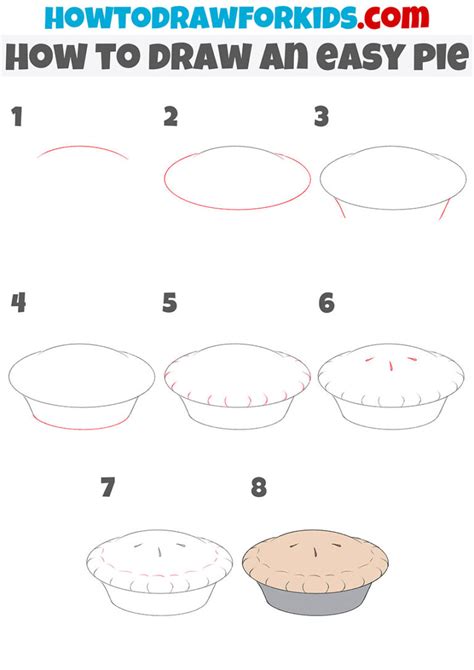 HOWTODRAWFORKIDS.com
HOW TO DRAW AN EASY PIE

1

2

3

4

5

6

7

8