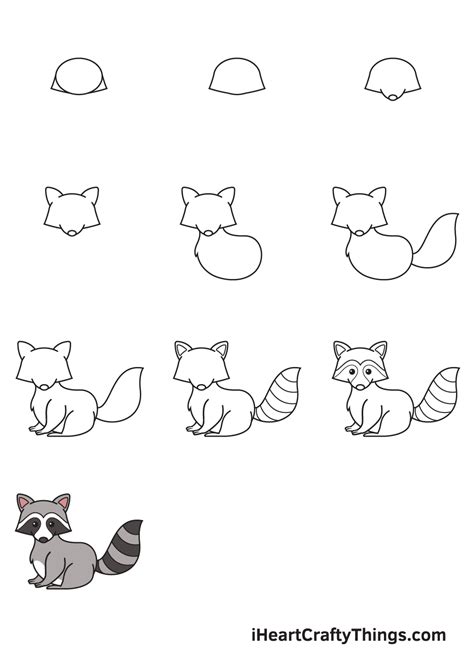 iHeartCraftyThings.com