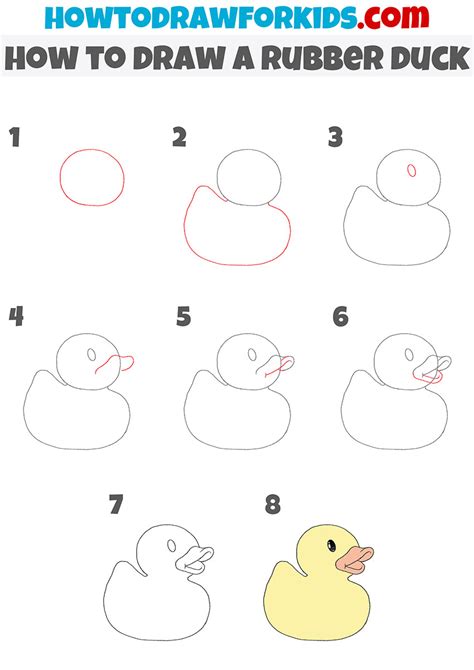 HOWTODRAWFORKIDS.com
HOW TO DRAW A RUBBER DUCK

1

2

3

4

5

6

7

8