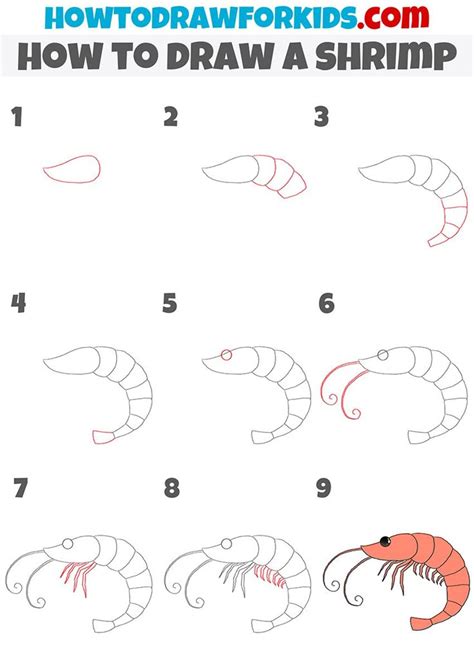 HOWTODRAWFORKIDS.com
HOW TO DRAW A SHRIMP

1

2

3

4

5

6

7

8

9