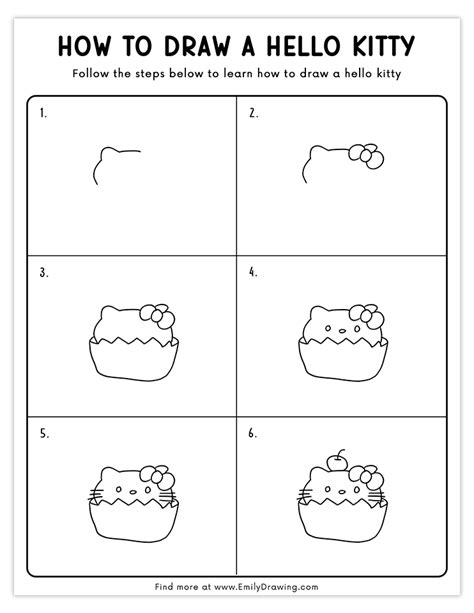 HOW TO DRAW A HELLO KITTY

Follow the steps below to learn how to draw a hello kitty

1.

2.

3.

4.

5.

6.

Find more at www.EmilyDrawing.com