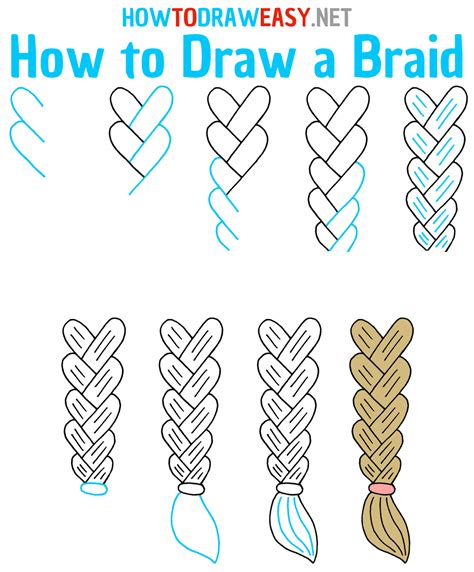 HOWTODRAWEASY.NET
How to Draw a Braid