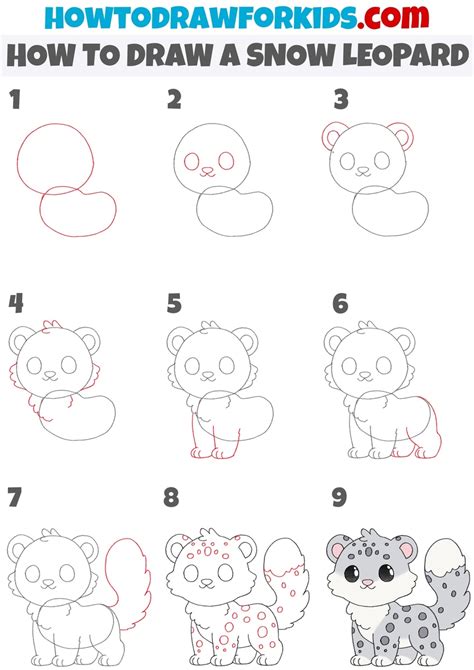 HOWTODRAWFORKIDS.com
HOW TO DRAW A SNOW LEOPARD

1

2

3

4

5

6

7

8

9