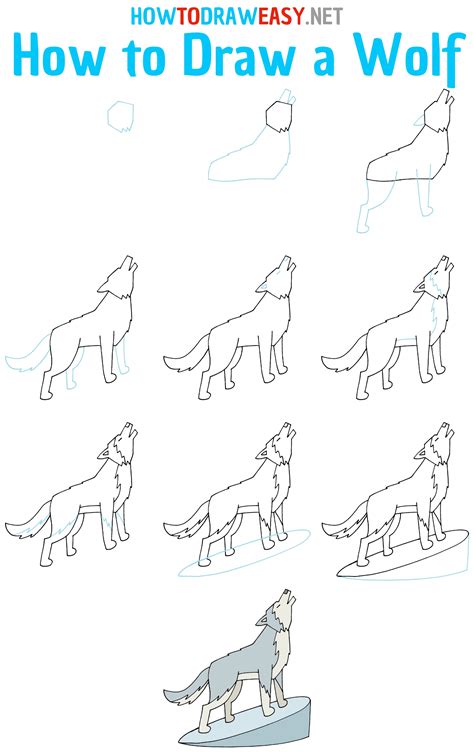 HOWTODRAWEASY.NET
How to Draw a Wolf