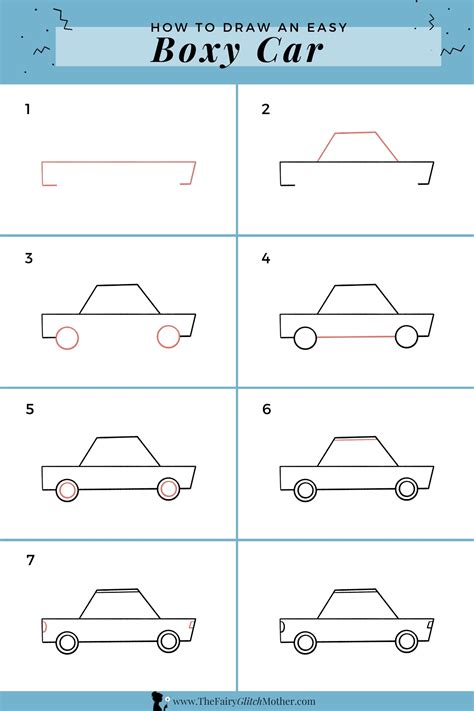 HOW TO DRAW AN EASY
Boxy Car

1

2

3

4

5

6

7

www.TheFairyGlitchMother.com