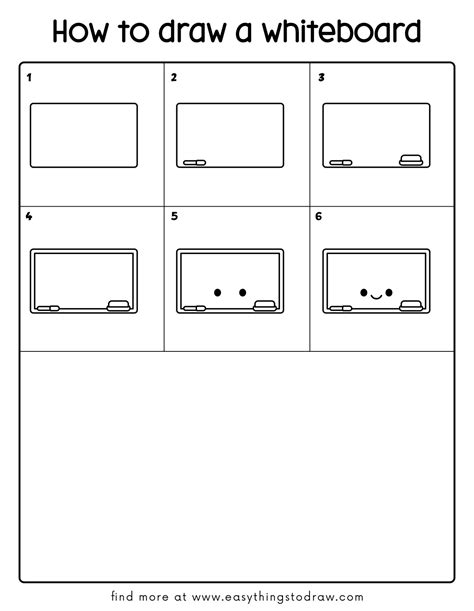 How to draw a whiteboard

1

2

3

4

5

6

find more at www.easythingstodraw.com