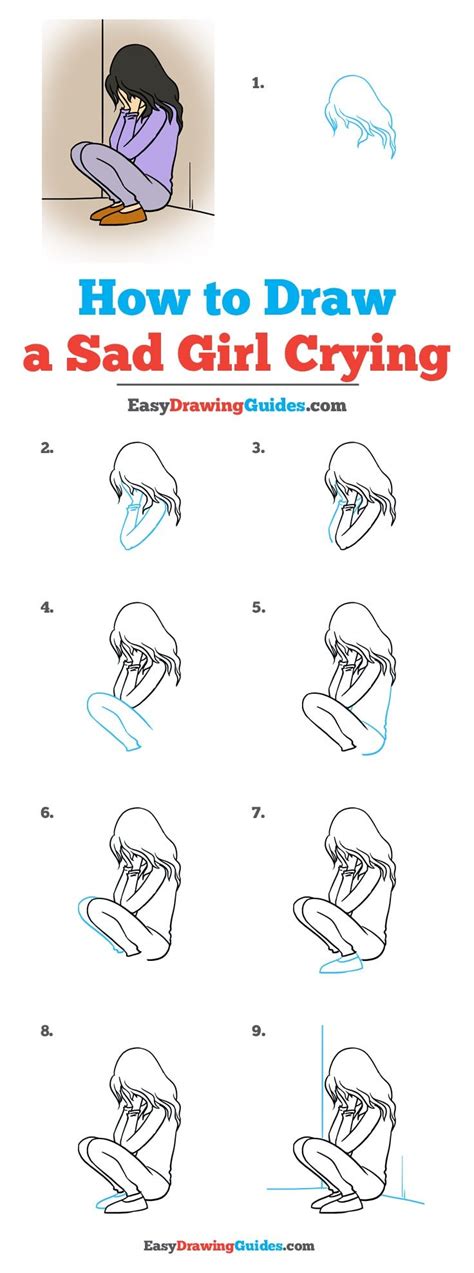 1.

How to Draw a Sad Girl Crying

EasyDrawingGuides.com

2.

3.

4.

5.

6.

7.

8.

9.

EasyDrawingGuides.com