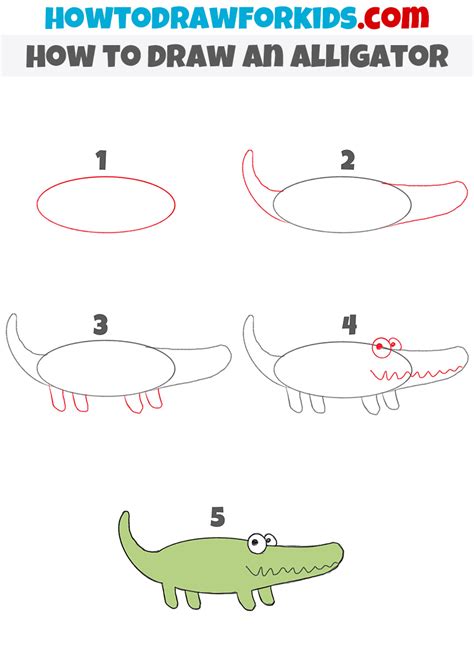 HOWTODRAWFORKIDS.com
HOW TO DRAW AN ALLIGATOR

1

2

3

4

5