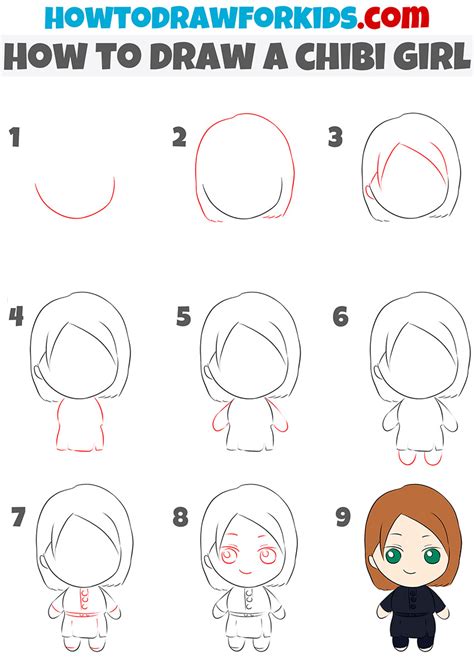 HOWTODRAWFORKIDS.com
HOW TO DRAW A CHIBI GIRL

1

2

3

4

5

6

7

8

9