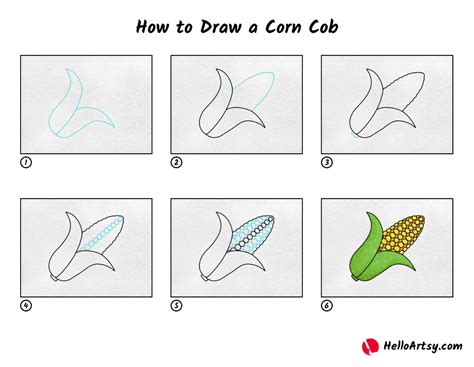 How to Draw a Corn Cob

1

2

3

4

5

6

HelloArtsy.com