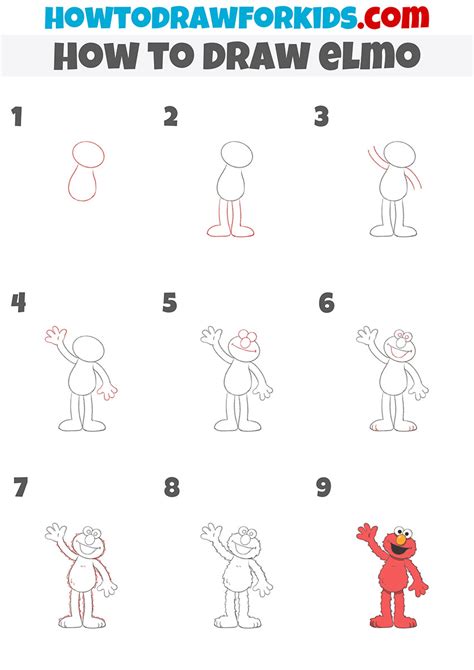 HOWTODRAWFORKIDS.com
HOW TO DRAW ELMO

1

2

3

4

5

6

7

8

9