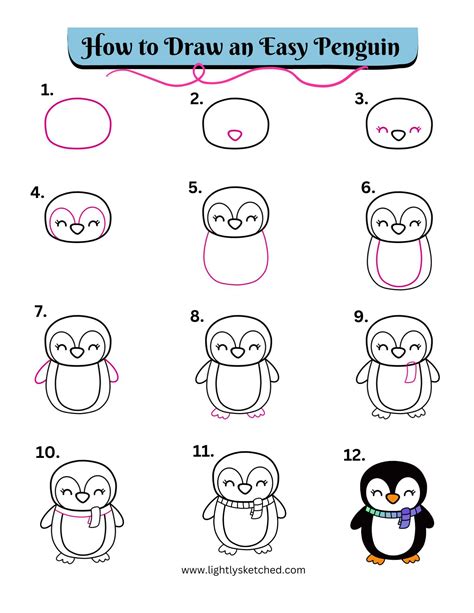 How to Draw an Easy Penguin

1.

2.

3.

4.

5.

6.

7.

8.

9.

10.

11.

12.

www.lightlysketched.com