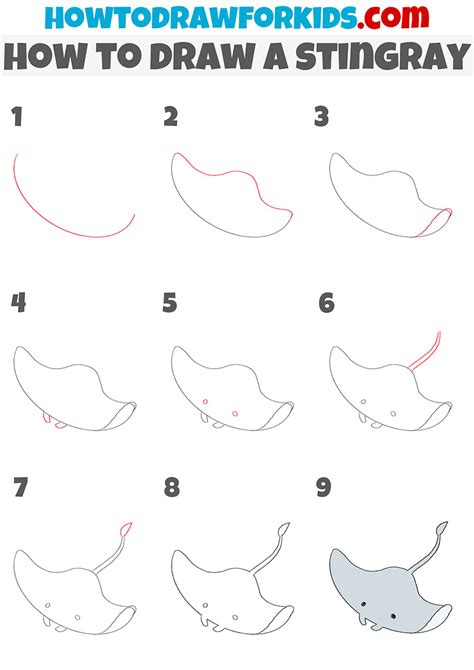 HOWTODRAWFORKIDS.com
HOW TO DRAW A STINGRAY

1

2

3

4

5

6

7

8

9