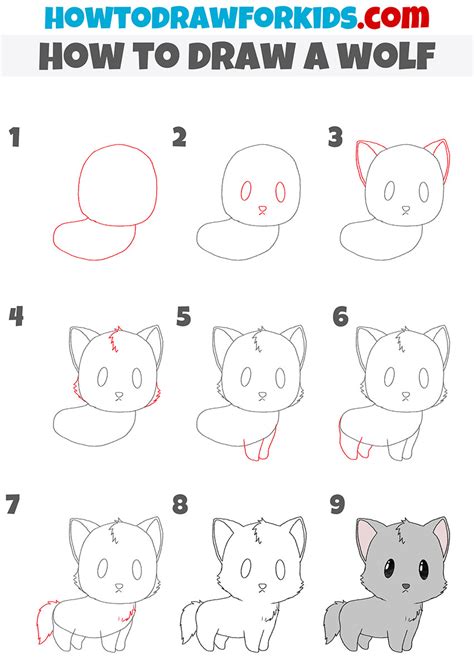 HOWTODRAWFORKIDS.com
HOW TO DRAW A WOLF

1

2

3

4

5

6

7

8

9