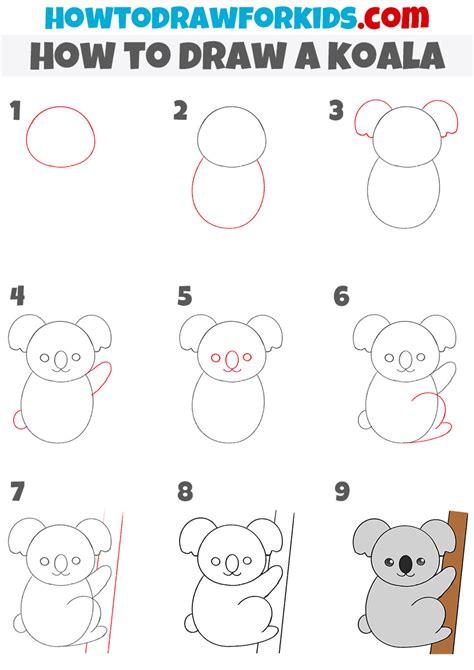 HOWTODRAWFORKIDS.com
HOW TO DRAW A KOALA

1

2

3

4

5

6

7

8

9