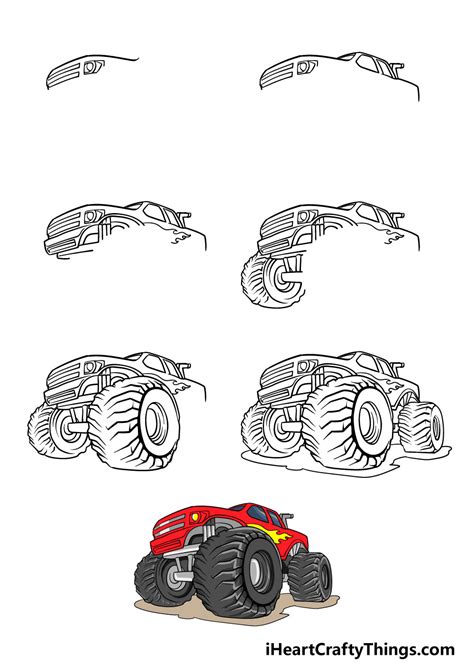 iHeartCraftyThings.com