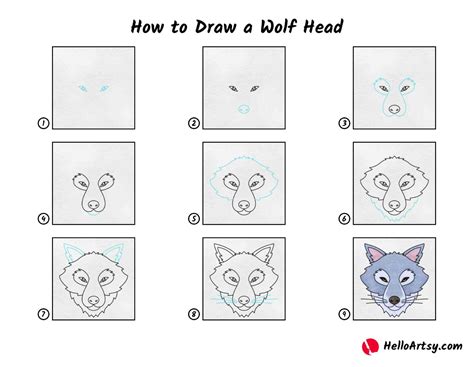 How to Draw a Wolf Head

1

2

3

4

5

6

7

8

9

HelloArtsy.com