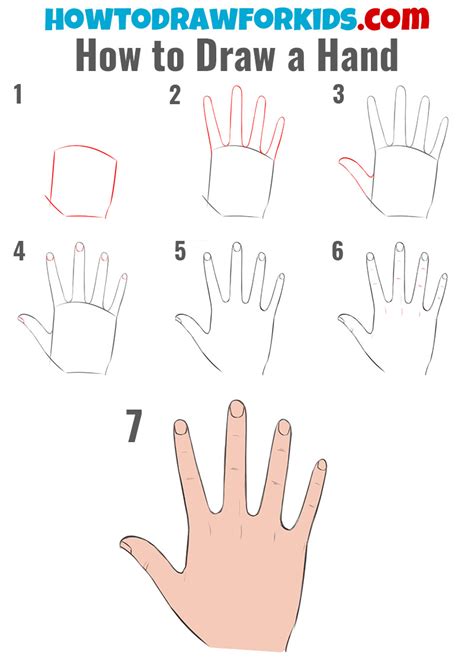 HOWTODRAWFORKIDS.com
How to Draw a Hand

1

2

3

4

5

6

7