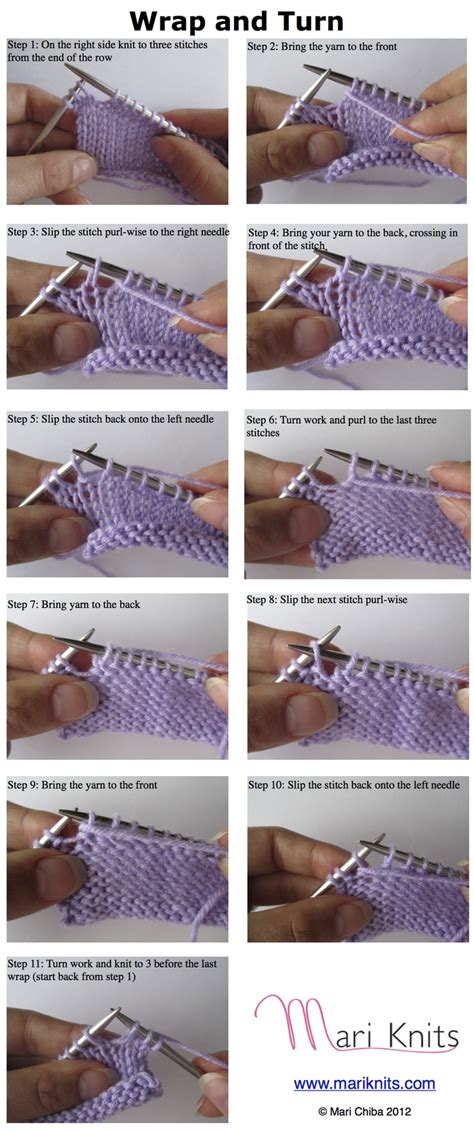 Wrap and Turn

Step 1: On the right side knit to three stitches from the end of the row

Step 2: Bring the yarn to the front

Step 3: Slip the stitch purl-wise to the right needle

Step 4: Bring your yarn to the back, crossing in front of the stitch.

Step 5: Slip the stitch back onto the left needle

Step 6: Turn work and purl to the last three stitches

Step 7: Bring yarn to the back

Step 8: Slip the next stitch purl-wise

Step 9: Bring the yarn to the front

Step 10: Slip the stitch back onto the left needle

Step 11: Turn work and knit to 3 before the last wrap (start back from step 1)

Mari Knits

www.mariknits.com

© Mari Chiba 2012