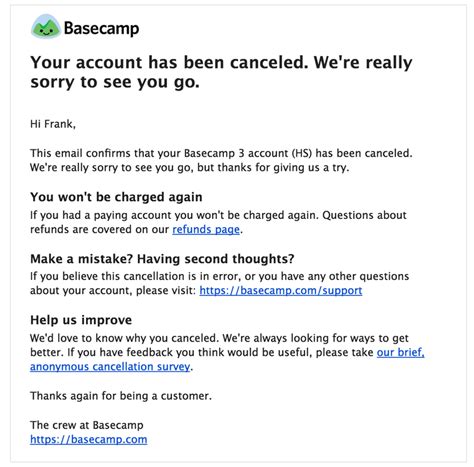 Basecamp

Your account has been canceled. We're really sorry to see you go.

Hi Frank,

This email confirms that your Basecamp 3 account (HS) has been canceled. We're really sorry to see you go, but thanks for giving us a try.

You won't be charged again
If you had a paying account you won't be charged again. Questions about refunds are covered on our refunds page.

Make a mistake? Having second thoughts?
If you believe this cancellation is in error, or you have any other questions about your account, please visit: https://basecamp.com/support

Help us improve
We'd love to know why you canceled. We're always looking for ways to get better. If you have feedback you think would be useful, please take our brief, anonymous cancellation survey.

Thanks again for being a customer.

The crew at Basecamp
https://basecamp.com