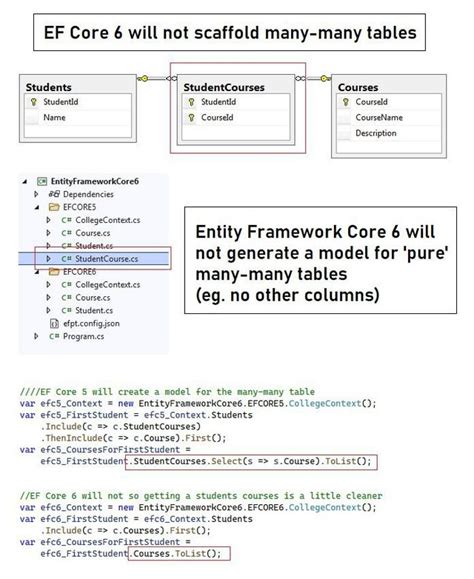 EF Core 6 will not scaffold many-many tables

Students
StudentId
Name

StudentCourses
StudentId
CourseId

Courses
CourseId
CourseName
Description

EntityFrameworkCore6
Dependencies
EFCORE5
C# CollegeContext.cs
C# Course.cs
C# Student.cs
C# StudentCourse.cs
EFCORE6
C# CollegeContext.cs
C# Course.cs
C# Student.cs
efpt.config.json
C# Program.cs

Entity Framework Core 6 will not generate a model for 'pure' many-many tables
(eg. no other columns)

////EF Core 5 will create a model for the many-many table
var efc5_Context = new EntityFrameworkCore6.EFCORE5.CollegeContext();
var efc5_FirstStudent = efc5_Context.Students
    .Include(c => c.StudentCourses)
    .ThenInclude(c => c.Course).First();
var efc5_CoursesForFirstStudent =
    efc5_FirstStudent.StudentCourses.Select(s => s.Course).ToList();

//EF Core 6 will not so getting a students courses is a little cleaner
var efc6_Context = new EntityFrameworkCore6.EFCORE6.CollegeContext();
var efc6_FirstStudent = efc6_Context.Students
    .Include(c => c.Courses).First();
var efc6_CoursesForFirstStudent =
    efc6_FirstStudent.Courses.ToList();