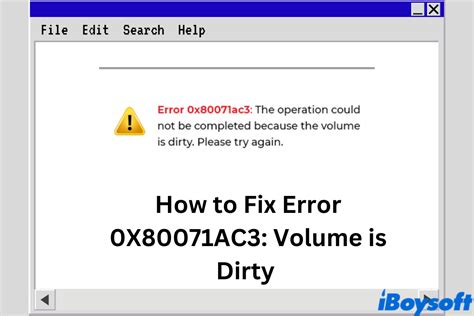 File Edit Search Help

Error 0x80071ac3: The operation could not be completed because the volume is dirty. Please try again.

How to Fix Error 0X80071AC3: Volume is Dirty

iBoysoft