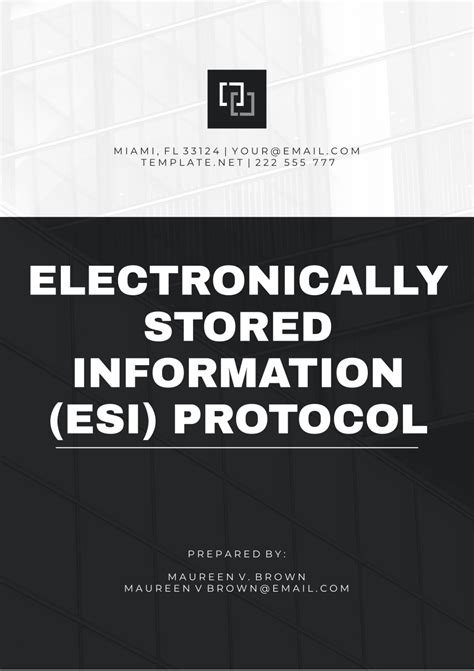 MIAMI, FL 33124 | YOUR@EMAIL.COM
TEMPLATE.NET | 222 555 777

ELECTRONICALLY STORED INFORMATION (ESI) PROTOCOL

PREPARED BY:

MAUREEN V. BROWN
MAUREEN V BROWN@EMAIL.COM