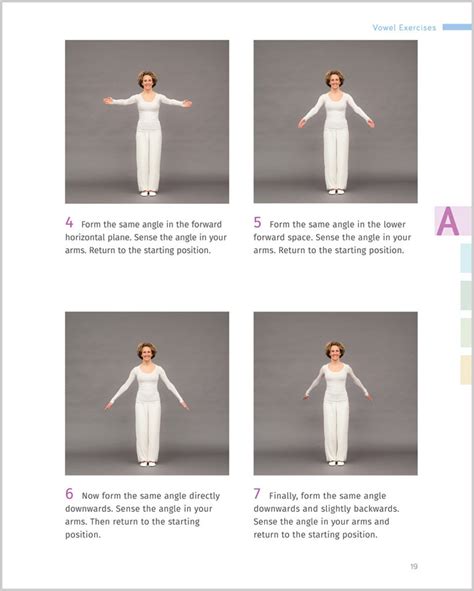 Vowel Exercises

4 Form the same angle in the forward horizontal plane. Sense the angle in your arms. Return to the starting position.

5 Form the same angle in the lower forward space. Sense the angle in your arms. Return to the starting position.

A

6 Now form the same angle directly downwards. Sense the angle in your arms. Then return to the starting position.

7 Finally, form the same angle downwards and slightly backwards. Sense the angle in your arms and return to the starting position.

19