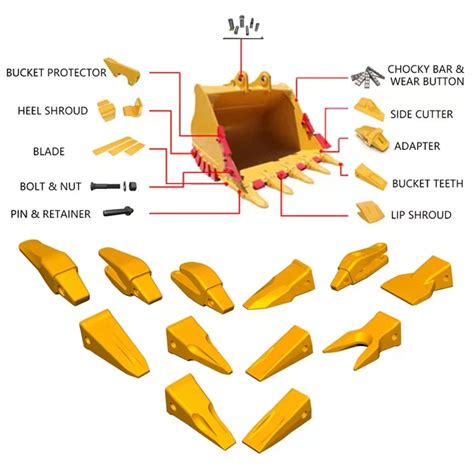 BUCKET PROTECTOR
HEEL SHROUD
BLADE
BOLT & NUT
PIN & RETAINER
CHOCKY BAR & WEAR BUTTON
SIDE CUTTER
ADAPTER
BUCKET TEETH
LIP SHROUD