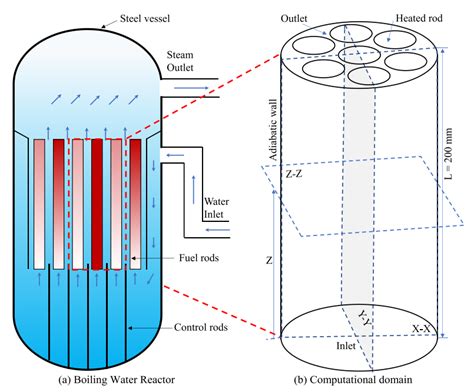 Steel vessel

Steam Outlet

Water Inlet

Fuel rods

Control rods

(a) Boiling Water Reactor

Outlet

Heated rod

Adiabatic wall

L = 200 mm

Z-Z

Z

Y-Y

X-X

Inlet

(b) Computational domain