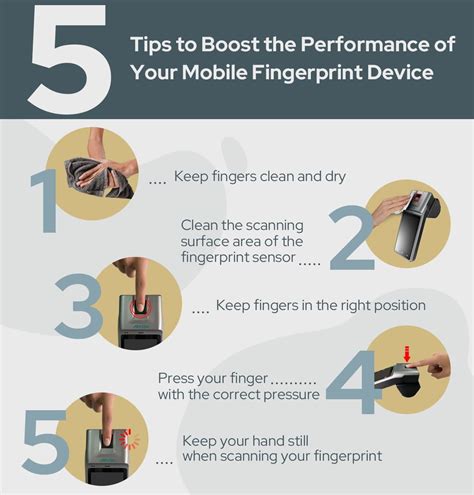 5 Tips to Boost the Performance of Your Mobile Fingerprint Device

1 .... Keep fingers clean and dry

Clean the scanning surface area of the fingerprint sensor ..... 2

3 .... Keep fingers in the right position

Press your finger ......... with the correct pressure 4

5 .... Keep your hand still when scanning your fingerprint