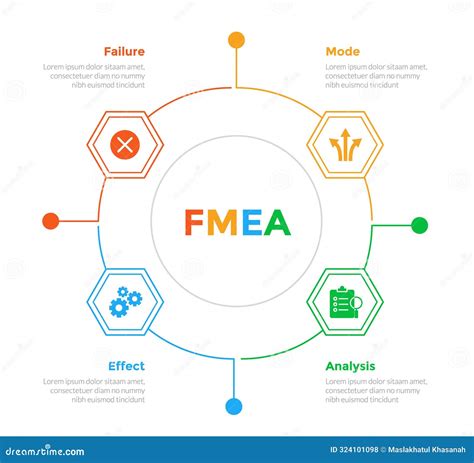 Failure

Lorem ipsum dolor sitaam amet, consectetuer diam no nummy nibh euismod tincidunt

Mode

Lorem ipsum dolor sitaam amet, consectetuer diam no nummy nibh euismod tincidunt

FMEA

Effect

Lorem ipsum dolor sitaam amet, consectetuer diam no nummy nibh euismod tincidunt

Analysis

Lorem ipsum dolor sitaam amet, consectetuer diam no nummy nibh euismod tincidunt

dreamstime.com

ID 324101098 © Maslakhatul Khasanah